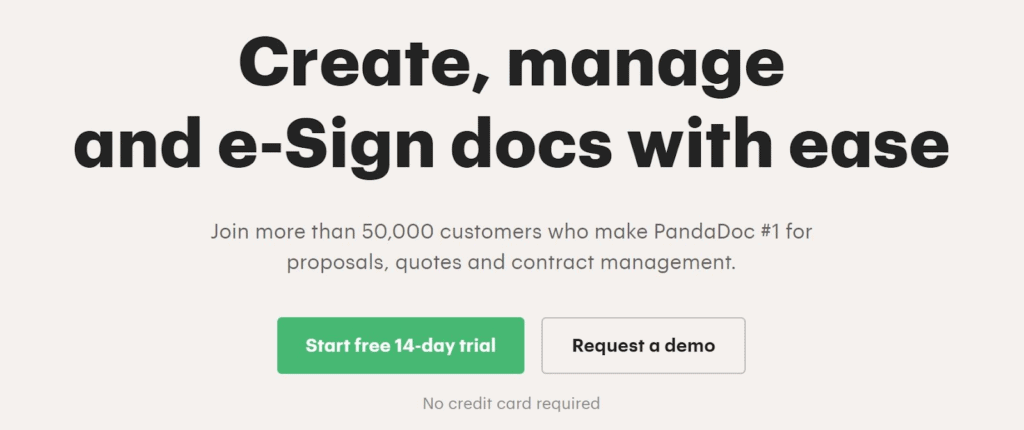 Create, manage and e-Sign docs with ease

Join more than 50,000 customers who make PandaDoc #1 for proposals, quotes and contract management.

Start free 14-day trial

Request a demo

No credit card required